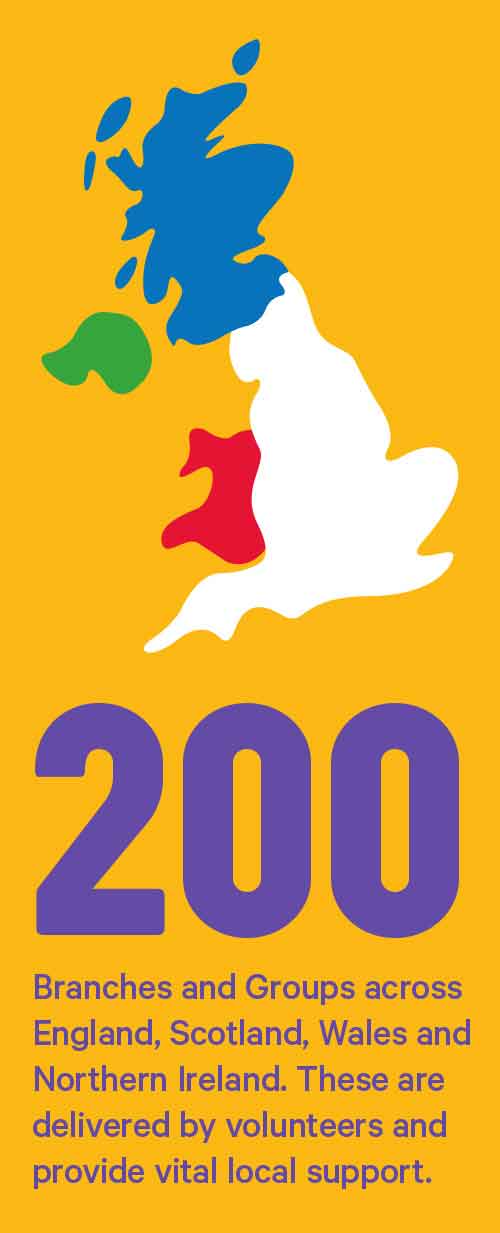 200

Branches and Groups across England, Scotland, Wales and Northern Ireland. These are delivered by volunteers and provide vital local support.